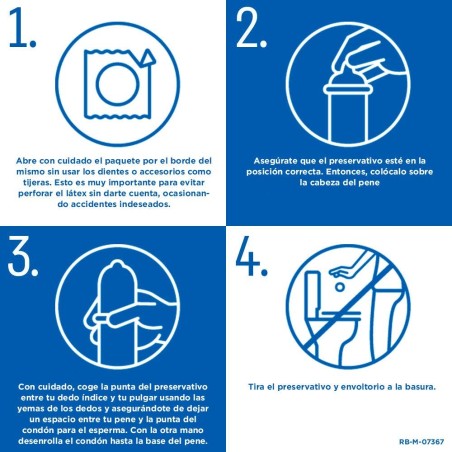 1.

Abre con cuidado el paquete por el borde del mismo sin usar los dientes o accesorios como tijeras. Esto es muy importante para evitar perforar el látex sin darte cuenta, ocasionando accidentes indeseados.

2.

Asegúrate que el preservativo esté en la posición correcta. Entonces, colócalo sobre la cabeza del pene

3.

Con cuidado, coge la punta del preservativo entre tu dedo índice y tu pulgar usando las yemas de los dedos y asegurándote de dejar un espacio entre tu pene y la punta del condón para el esperma. Con la otra mano desenrolla el condón hasta la base del pene.

4.

Tira el preservativo y envoltorio a la basura.

RB-M-07367