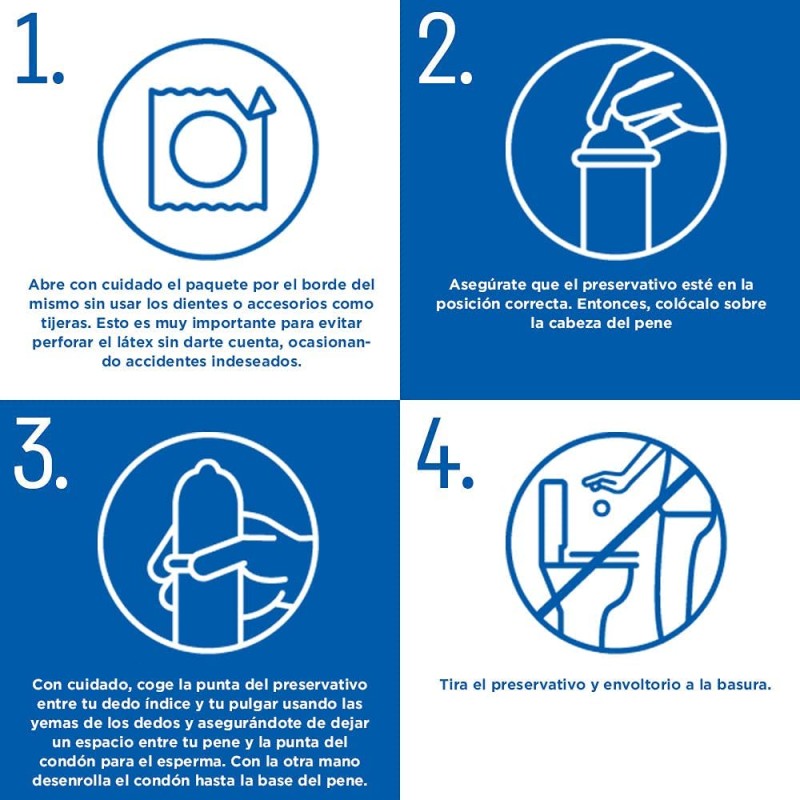 1.

Abre con cuidado el paquete por el borde del mismo sin usar los dientes o accesorios como tijeras. Esto es muy importante para evitar perforar el látex sin darte cuenta, ocasionando accidentes indeseados.

2.

Asegúrate que el preservativo esté en la posición correcta. Entonces, colócalo sobre la cabeza del pene

3.

Con cuidado, coge la punta del preservativo entre tu dedo índice y tu pulgar usando las yemas de los dedos y asegurándote de dejar un espacio entre tu pene y la punta del condón para el esperma. Con la otra mano desenrolla el condón hasta la base del pene.

4.

Tira el preservativo y envoltorio a la basura.